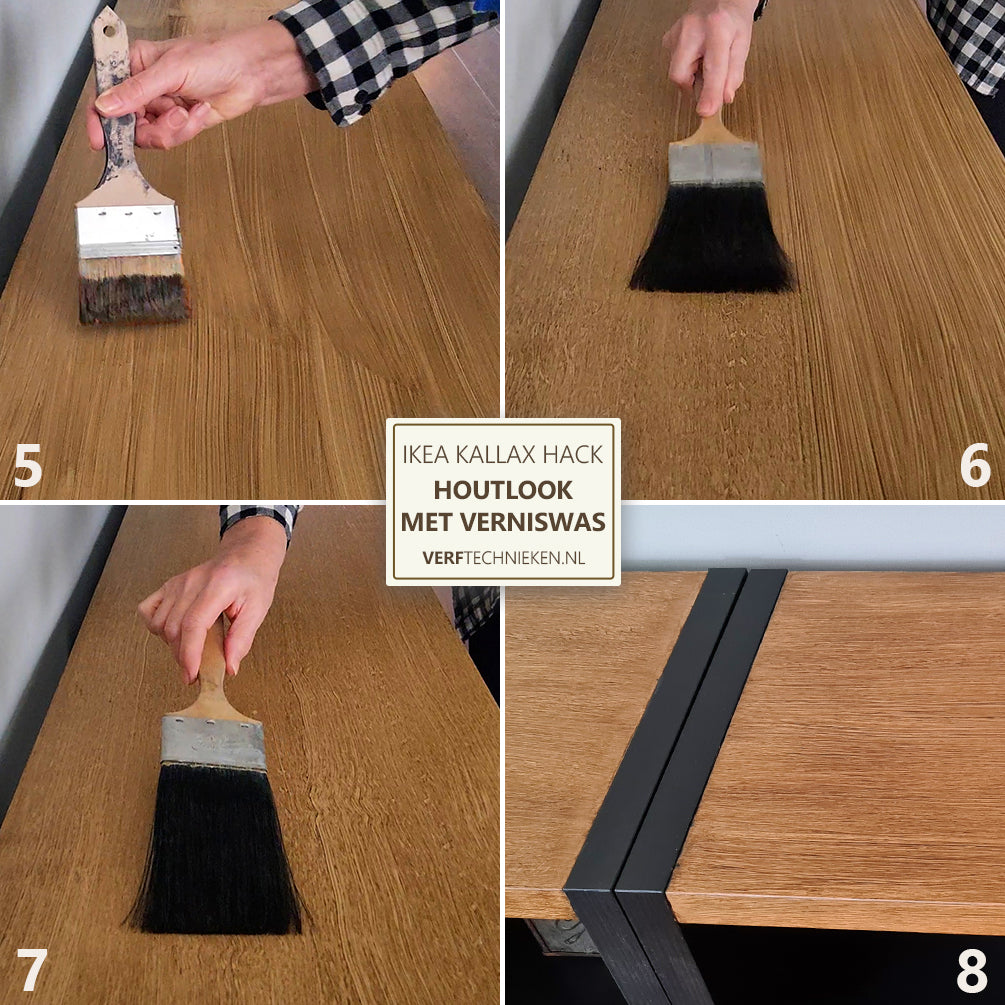 5

6

IKEA KALLAX HACK
HOUTLOOK MET VERNISWAS
VERFTECHNIEKEN.NL

7

8